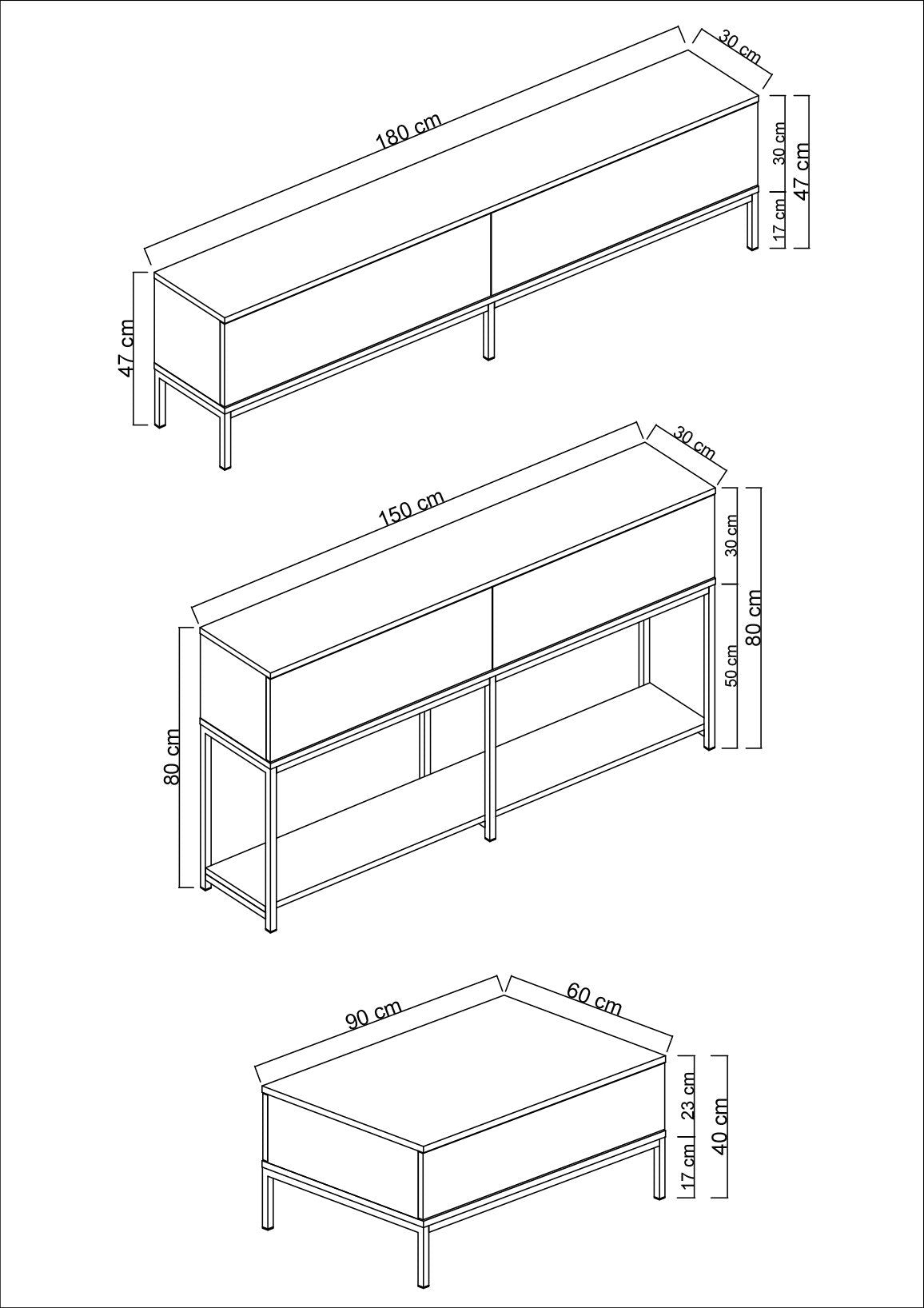 180 cm
30 cm
30 cm
17 cm
47 cm
47 cm

150 cm
30 cm
30 cm
50 cm
80 cm
80 cm

90 cm
60 cm
23 cm
17 cm
40 cm