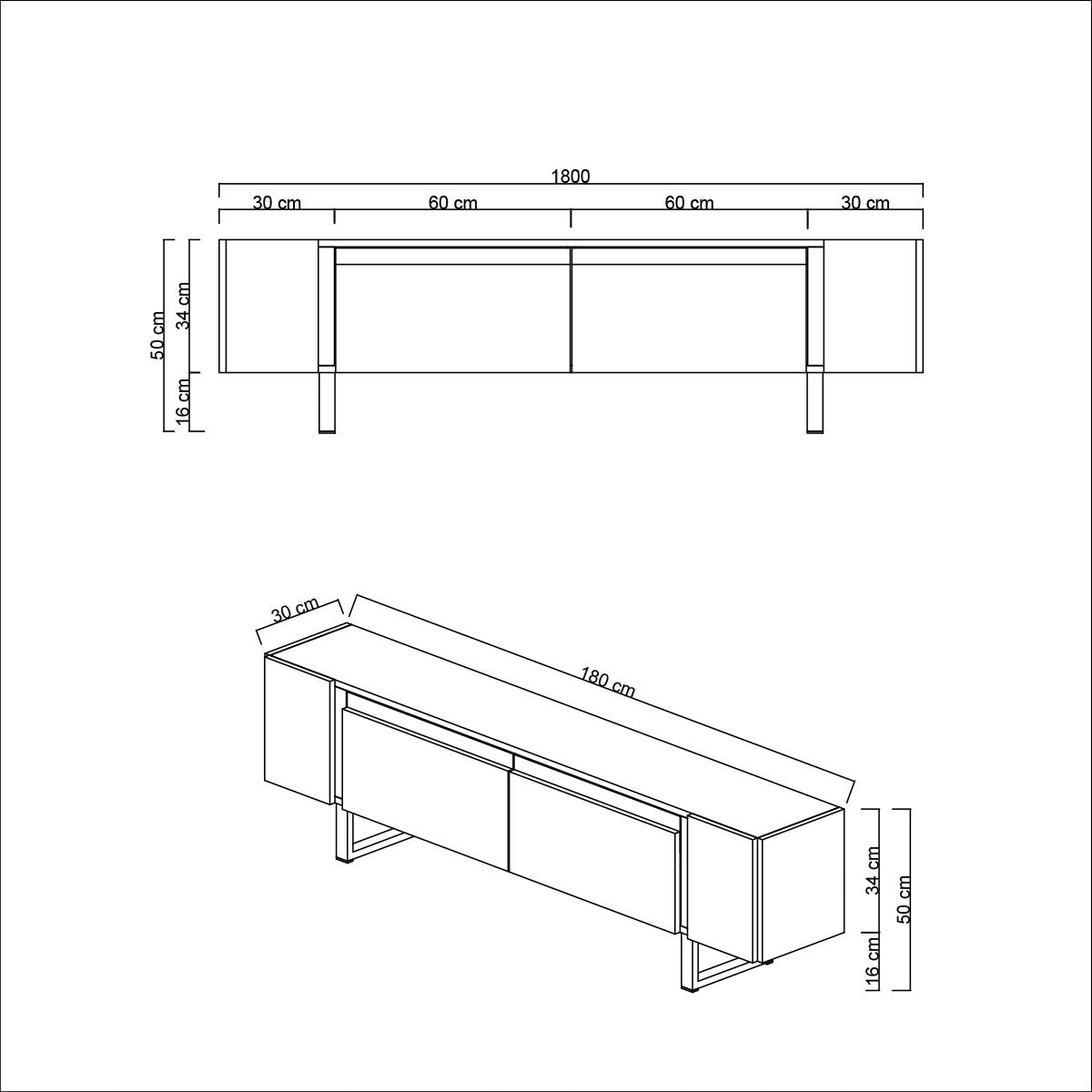 1800
30 cm
60 cm
60 cm
30 cm
50 cm
34 cm
16 cm

30 cm
180 cm
34 cm
50 cm
16 cm