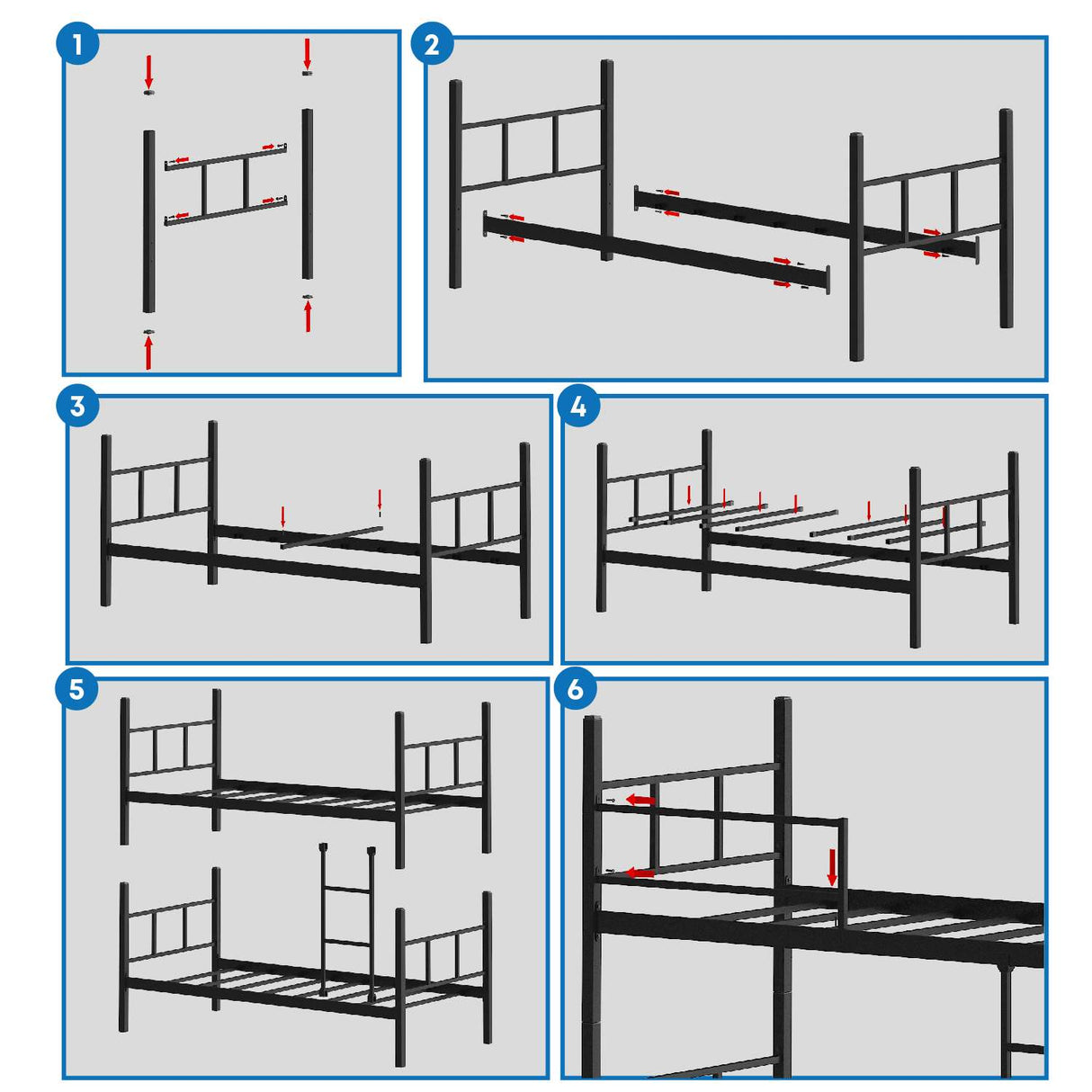 1
2
3
4
5
6