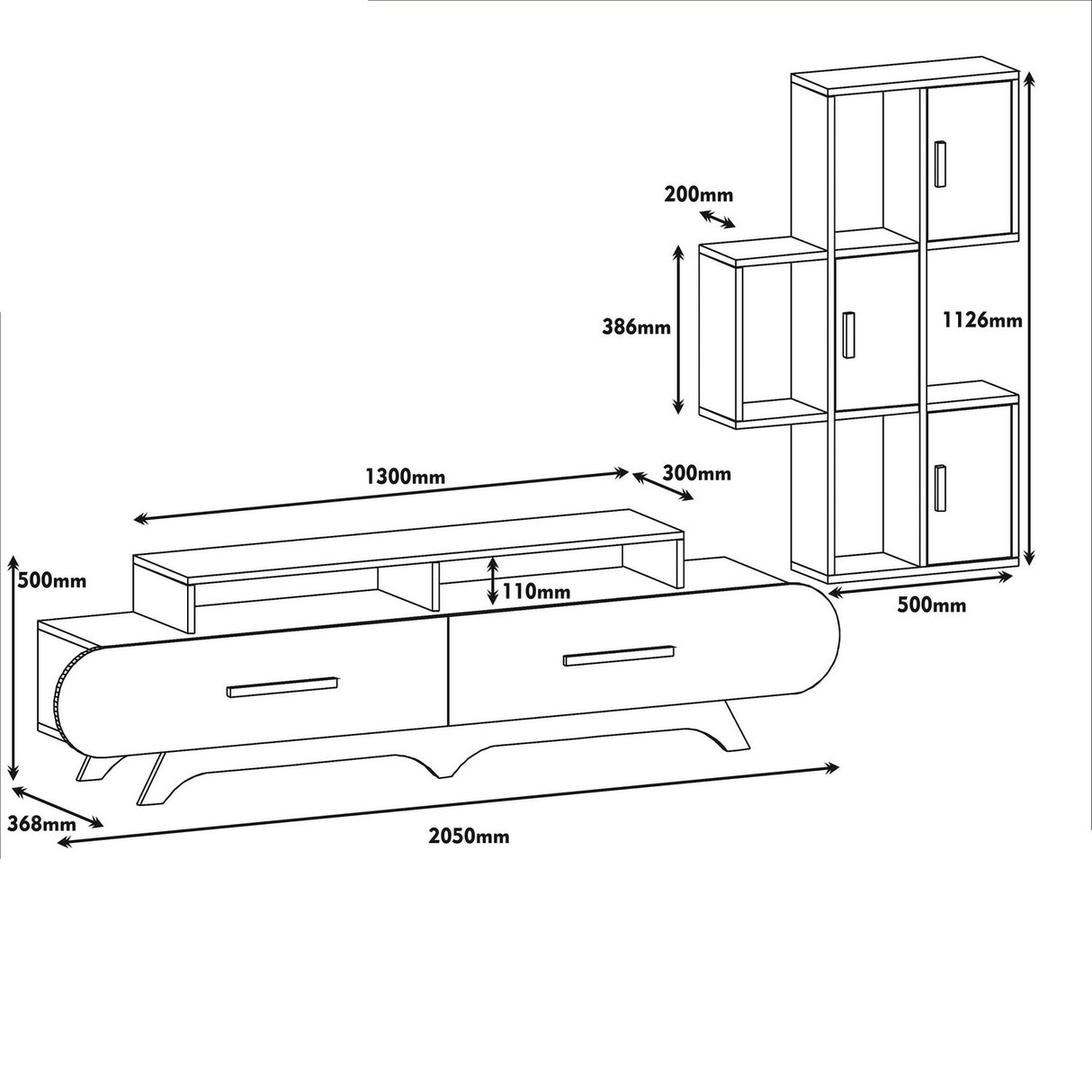 200mm
386mm
1126mm
1300mm
300mm
500mm
110mm
500mm
368mm
2050mm