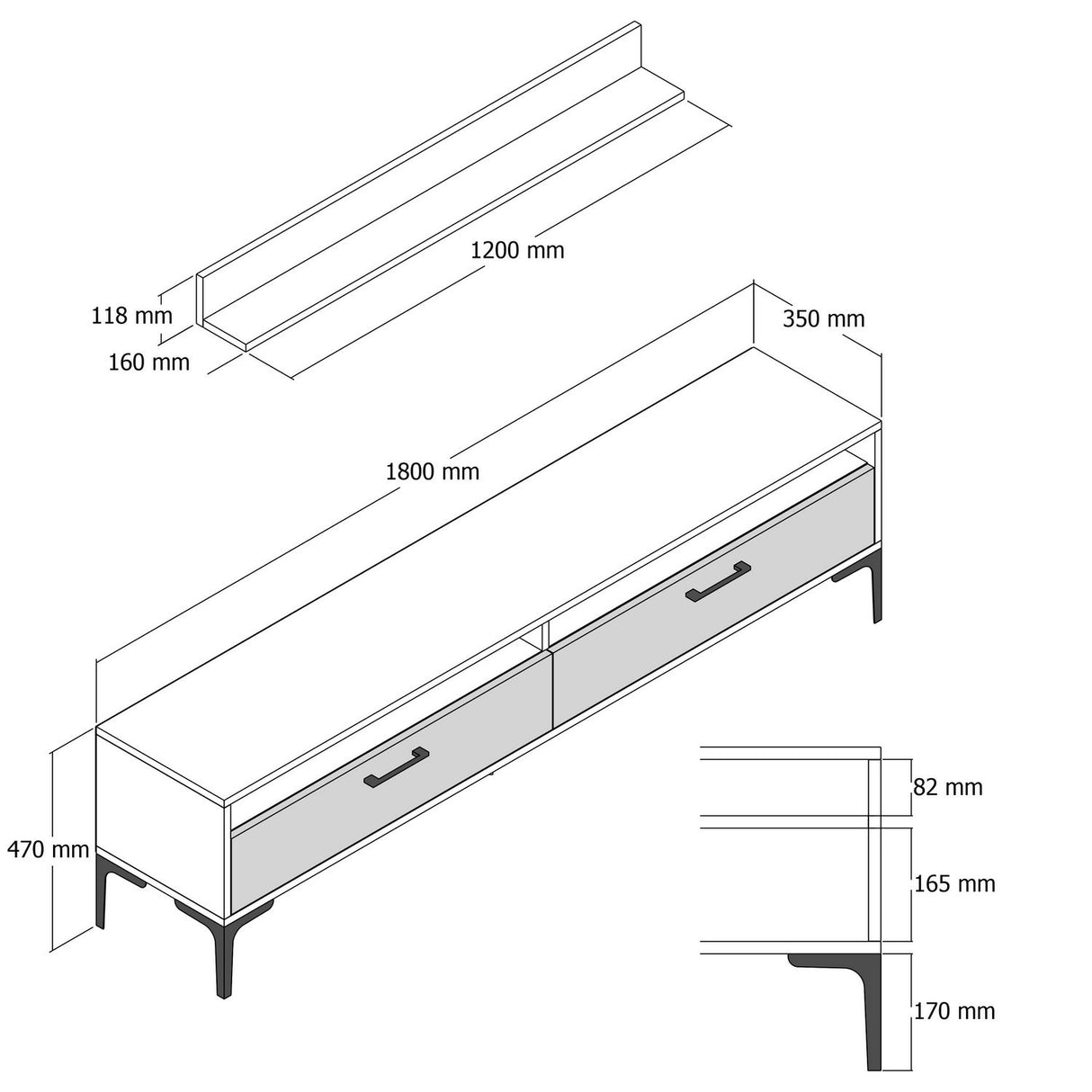 1200 mm

118 mm

160 mm

350 mm

1800 mm

470 mm

82 mm

165 mm

170 mm