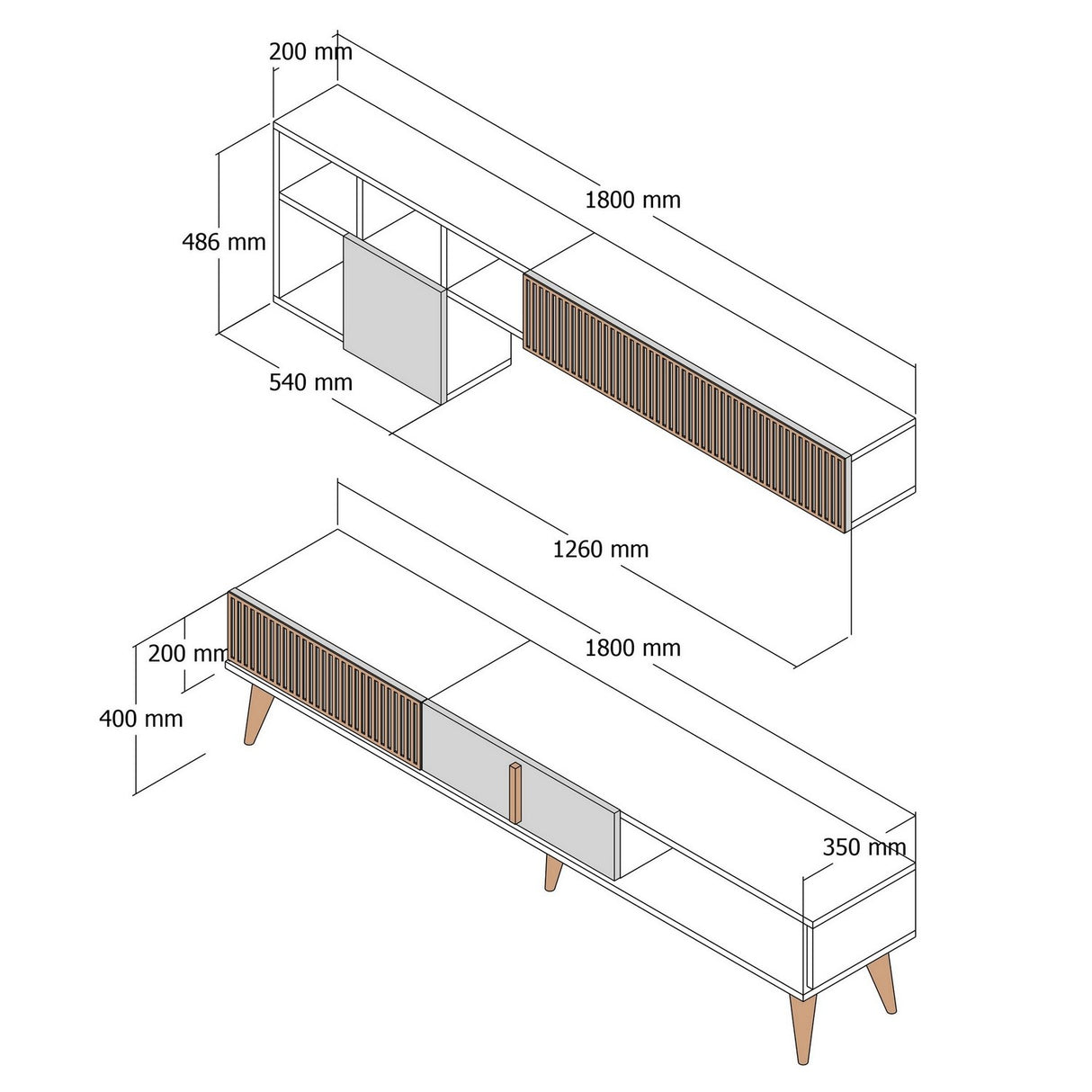 200 mm
1800 mm
486 mm
540 mm
1260 mm
1800 mm
200 mm
400 mm
350 mm