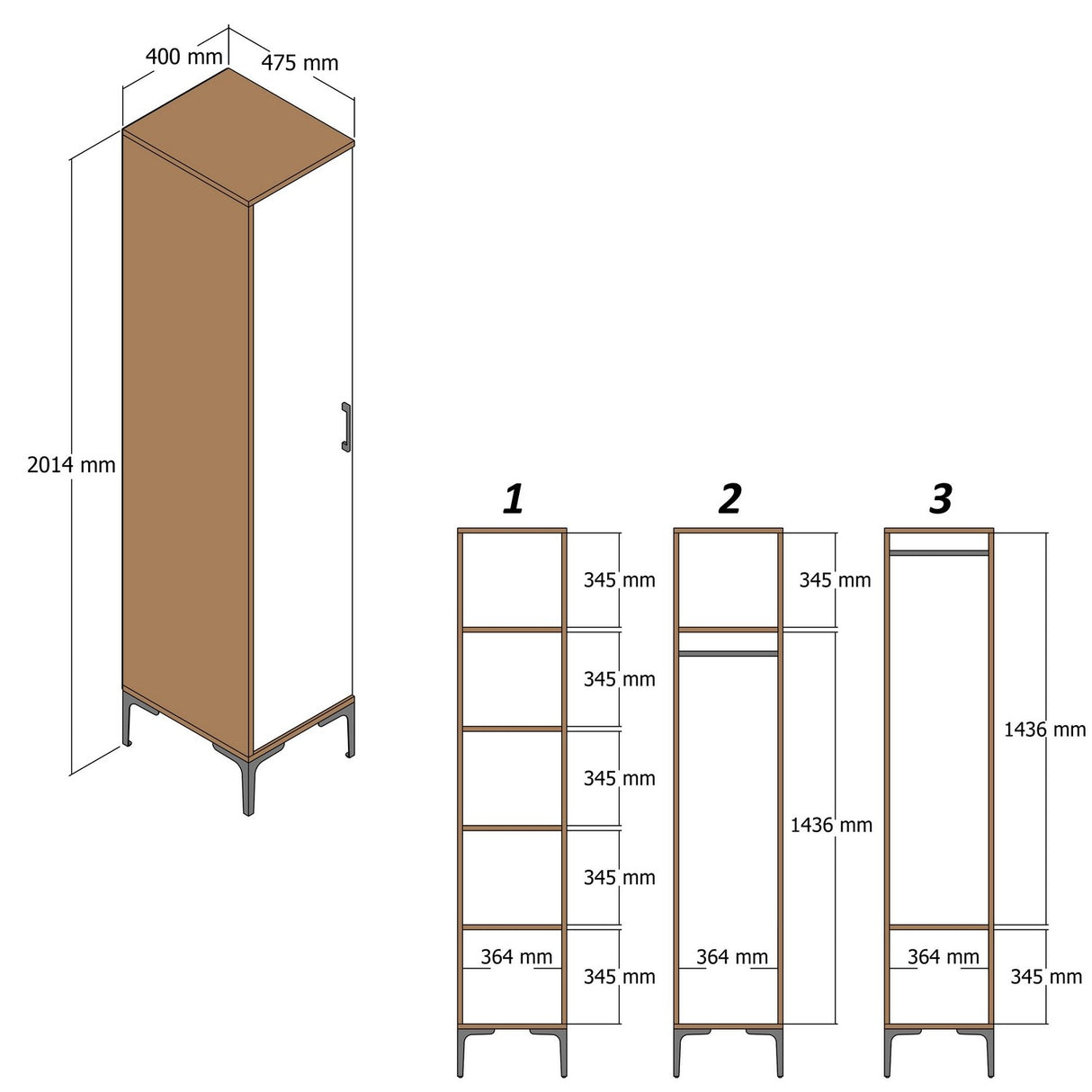 400 mm
475 mm
2014 mm

1
345 mm
345 mm
345 mm
345 mm
364 mm
345 mm

2
345 mm
1436 mm
364 mm

3
1436 mm
364 mm
345 mm